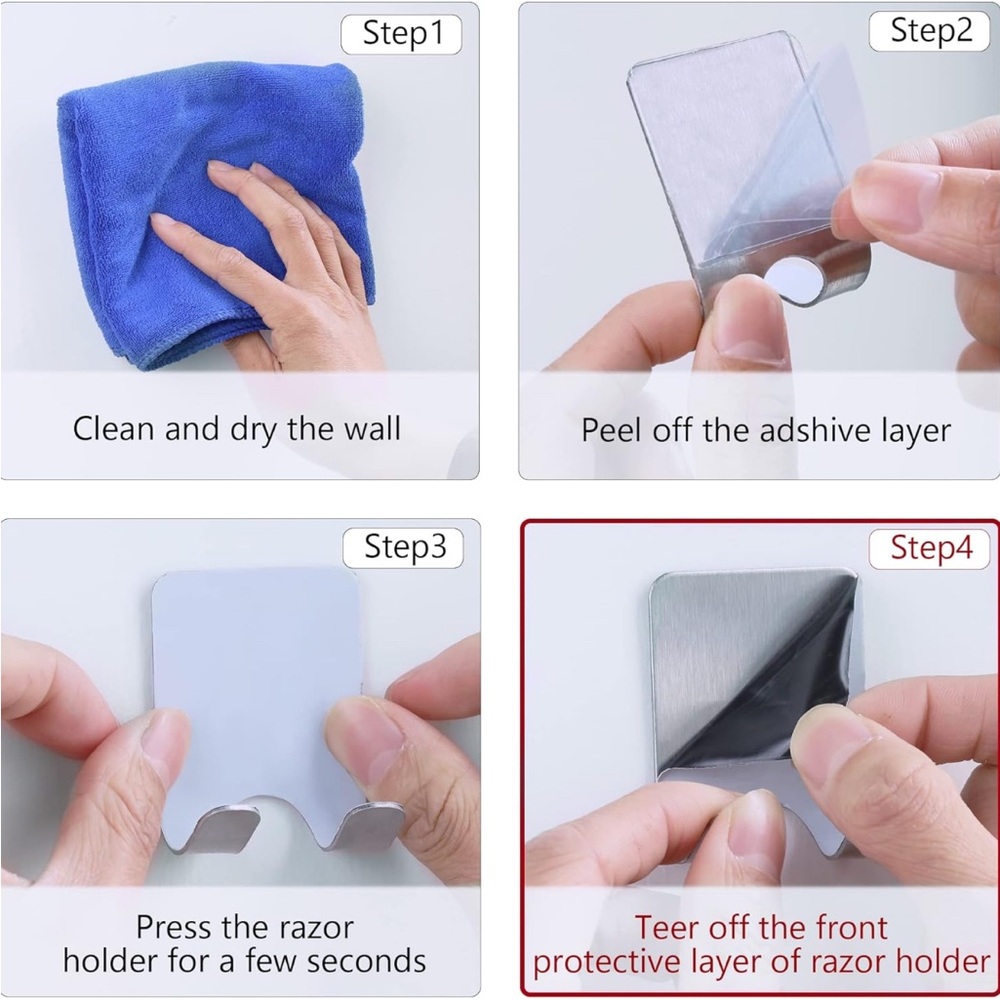 Step1

Clean and dry the wall

Step2

Peel off the adshive layer

Step3

Press the razor holder for a few seconds

Step4

Teer off the front protective layer of razor holder